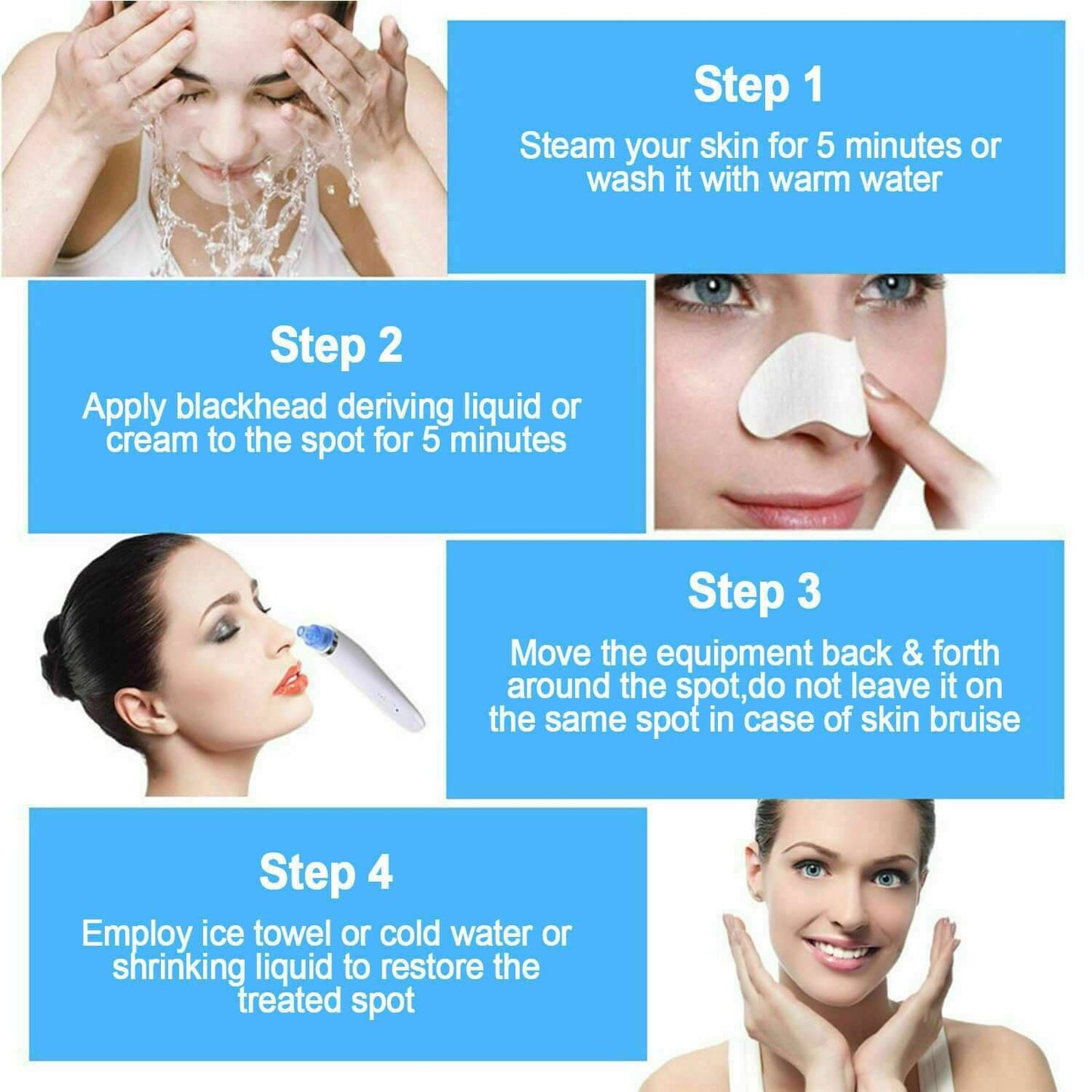 Step 1

Steam your skin for 5 minutes or wash it with warm water

Step 2

Apply blackhead deriving liquid or cream to the spot for 5 minutes

Step 3

Move the equipment back & forth around the spot,do not leave it on the same spot in case of skin bruise

Step 4

Employ ice towel or cold water or shrinking liquid to restore the treated spot