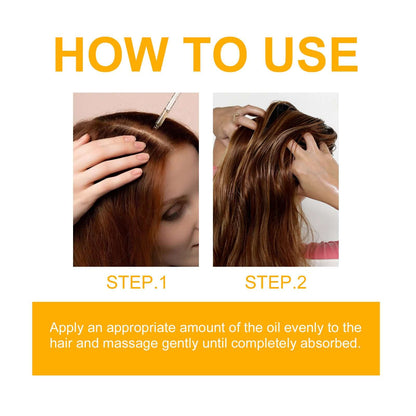 HOW TO USE

STEP.1

STEP.2

Apply an appropriate amount of the oil evenly to the hair and massage gently until completely absorbed.